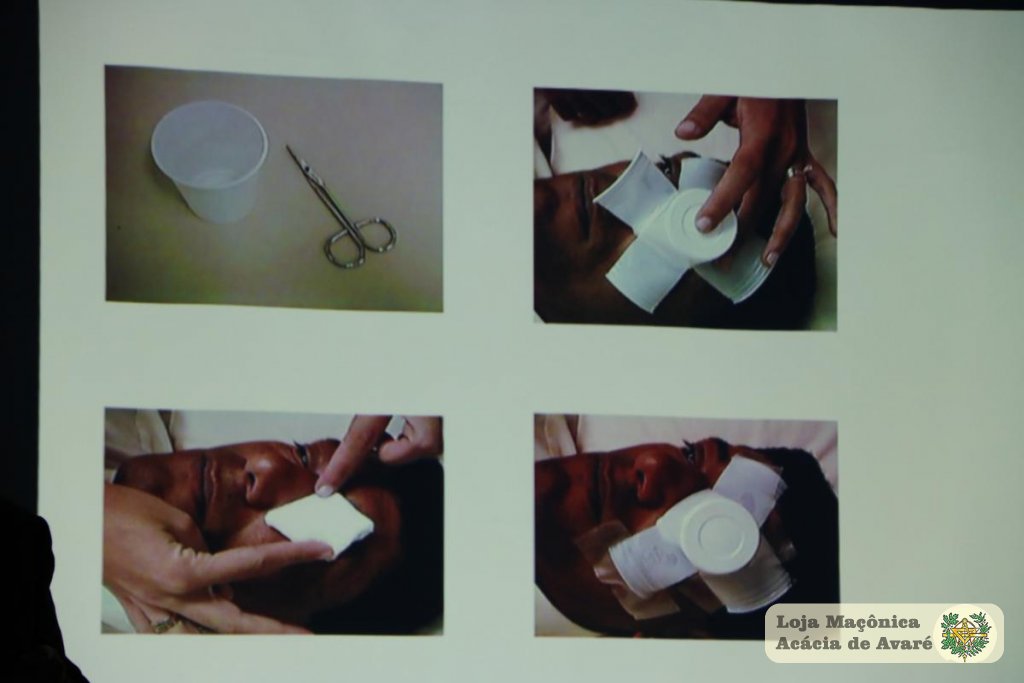 Loja Maçônica
Acácia de Avaré